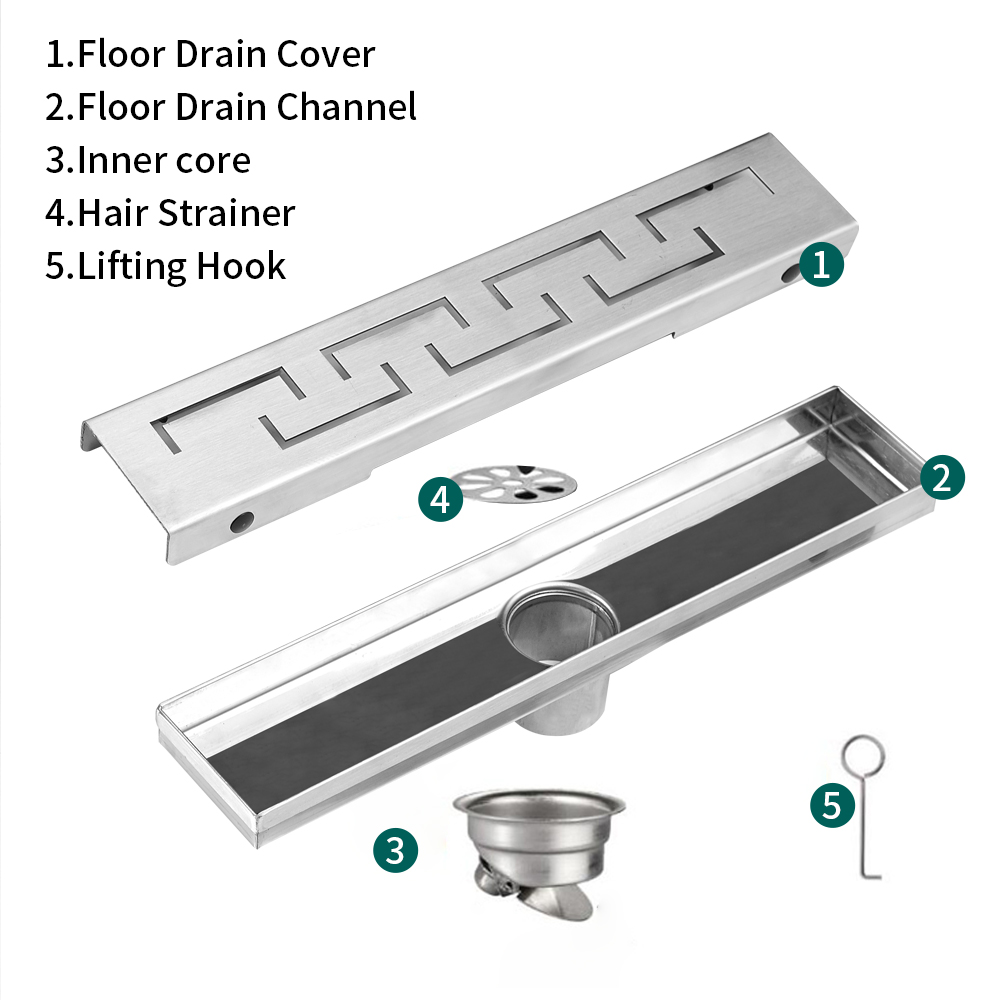 1.Floor Drain Cover
2.Floor Drain Channel
3.Inner core
4.Hair Strainer
5.Lifting Hook

1

4

2

3

5